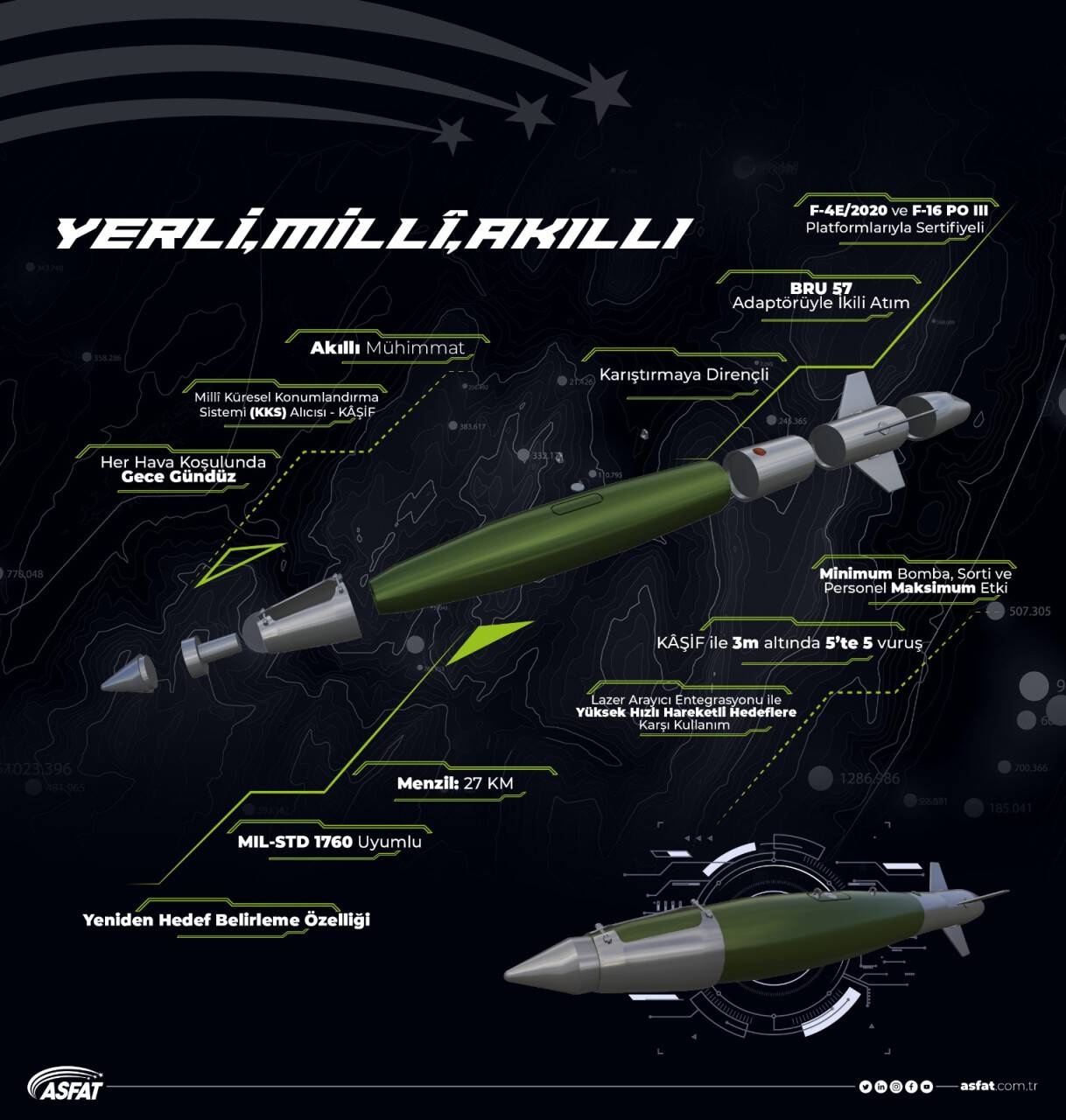 YERLİ, MİLLÎ, AKILLI

F-4E/2020 ve F-16 PO III Platformlarıyla Sertifiyeli

BRU 57 Adaptörüyle İkili Atım

Akıllı Mühimmat

Karıştırmaya Dirençli

Millî Küresel Konumlandırma Sistemi (KKS) Alıcısı - KÂŞİF

Her Hava Koşulunda Gece Gündüz

Minimum Bomba, Sorti ve Personel Maksimum Etki

KÂŞİF ile 3m altında 5'te 5 vuruş

Lazer Arayıcı Entegrasyonu ile Yüksek Hızlı Hareketli Hedeflere Karşı Kullanım

Menzil: 27 KM

MIL-STD 1760 Uyumlu

Yeniden Hedef Belirleme Özelliği

ASFAT

asfat.com.tr